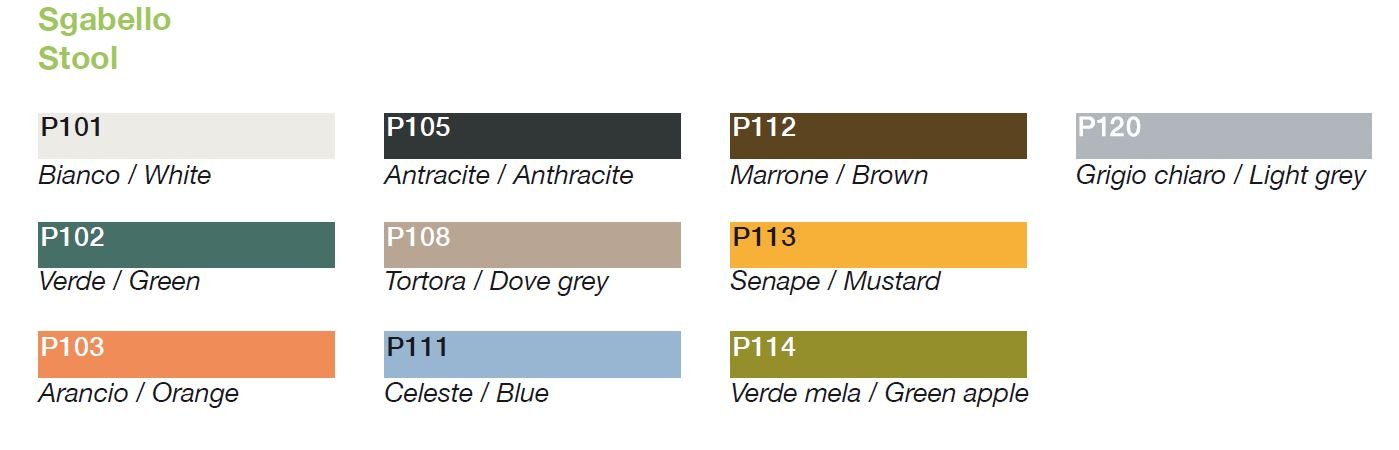 Sgabello
Stool

P101
Bianco / White

P102
Verde / Green

P103
Arancio / Orange

P105
Antracite / Anthracite

P108
Tortora / Dove grey

P111
Celeste / Blue

P112
Marrone / Brown

P113
Senape / Mustard

P114
Verde mela / Green apple

P120
Grigio chiaro / Light grey