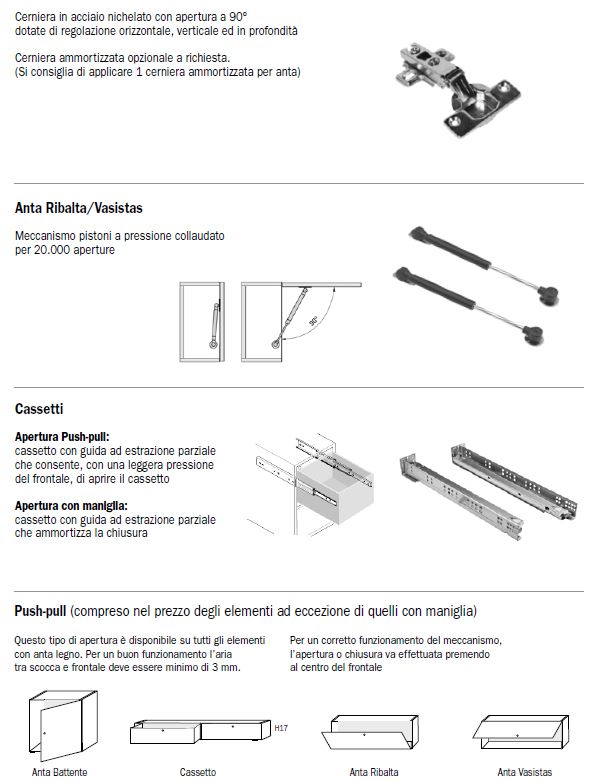 Cerniera in acciaio nichelato con apertura a 90° dotate di regolazione orizzontale, verticale ed in profondità

Cerniera ammortizzata opzionale a richiesta.
(Si consiglia di applicare 1 cerniera ammortizzata per anta)

Anta Ribalta/Vasistas

Meccanismo pistoni a pressione collaudato per 20.000 aperture

90°

Cassetti

Apertura Push-pull:
cassetto con guida ad estrazione parziale che consente, con una leggera pressione del frontale, di aprire il cassetto

Apertura con maniglia:
cassetto con guida ad estrazione parziale che ammortizza la chiusura

Push-pull (compreso nel prezzo degli elementi ad eccezione di quelli con maniglia)

Questo tipo di apertura è disponibile su tutti gli elementi con anta legno. Per un buon funzionamento l'aria tra scocca e frontale deve essere minimo di 3 mm.

Per un corretto funzionamento del meccanismo, l'apertura o chiusura va effettuata premendo al centro del frontale

H17

Anta Battente

Cassetto

Anta Ribalta

Anta Vasistas