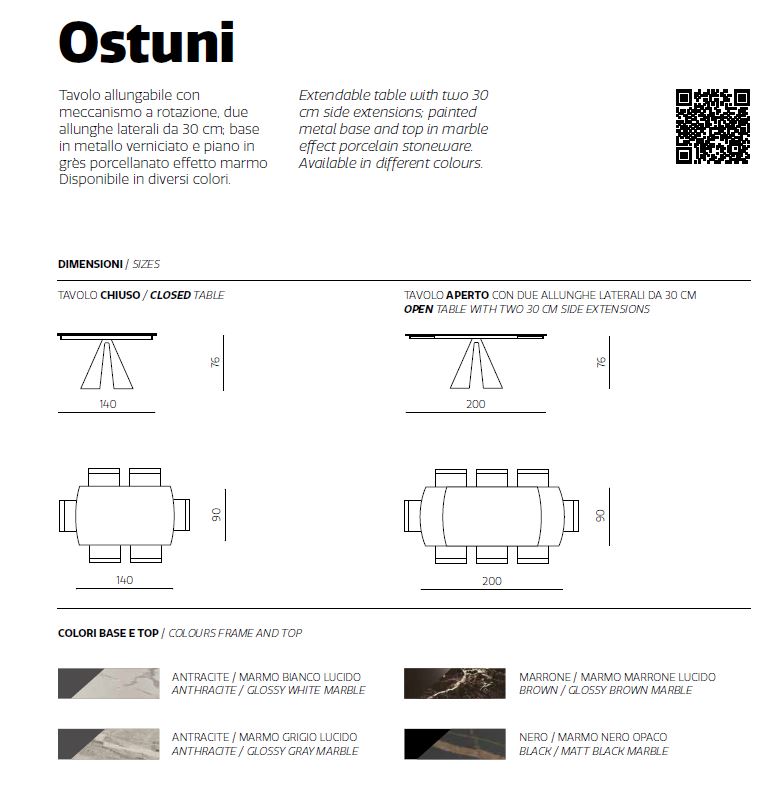 Ostuni

Tavolo allungabile con meccanismo a rotazione, due allunghe laterali da 30 cm; base in metallo verniciato e piano in grès porcellanato effetto marmo Disponibile in diversi colori.

Extendable table with two 30 cm side extensions; painted metal base and top in marble effect porcelain stoneware. Available in different colours.

DIMENSIONI / SIZES

TAVOLO CHIUSO / CLOSED TABLE

76

140

90

140

TAVOLO APERTO CON DUE ALLUNGHE LATERALI DA 30 CM
OPEN TABLE WITH TWO 30 CM SIDE EXTENSIONS

76

200

90

200

COLORI BASE E TOP / COLOURS FRAME AND TOP

ANTRACITE / MARMO BIANCO LUCIDO
ANTHRACITE / GLOSSY WHITE MARBLE

ANTRACITE / MARMO GRIGIO LUCIDO
ANTHRACITE / GLOSSY GRAY MARBLE

MARRONE / MARMO MARRONE LUCIDO
BROWN / GLOSSY BROWN MARBLE

NERO / MARMO NERO OPACO
BLACK / MATT BLACK MARBLE